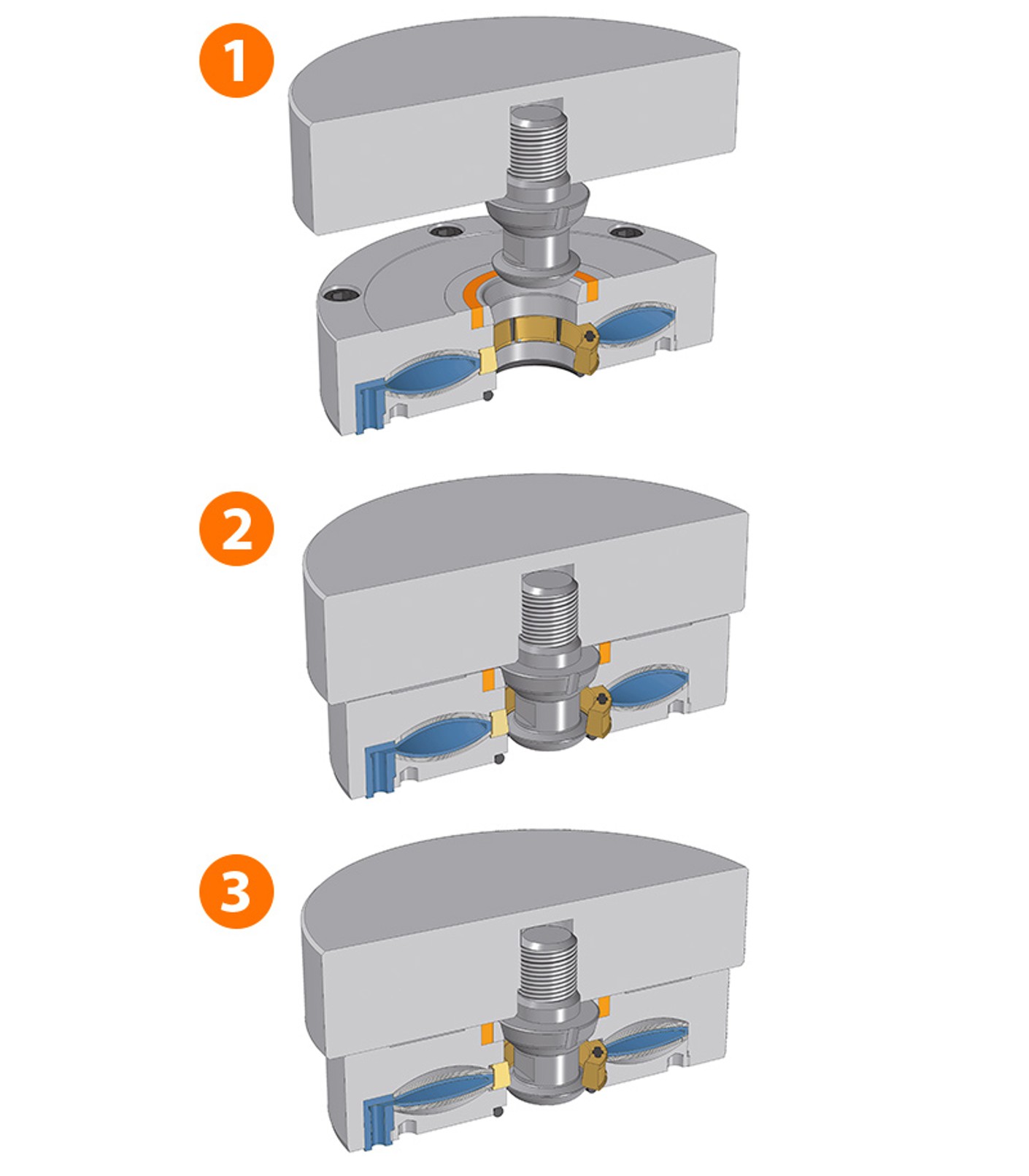 1

2

3