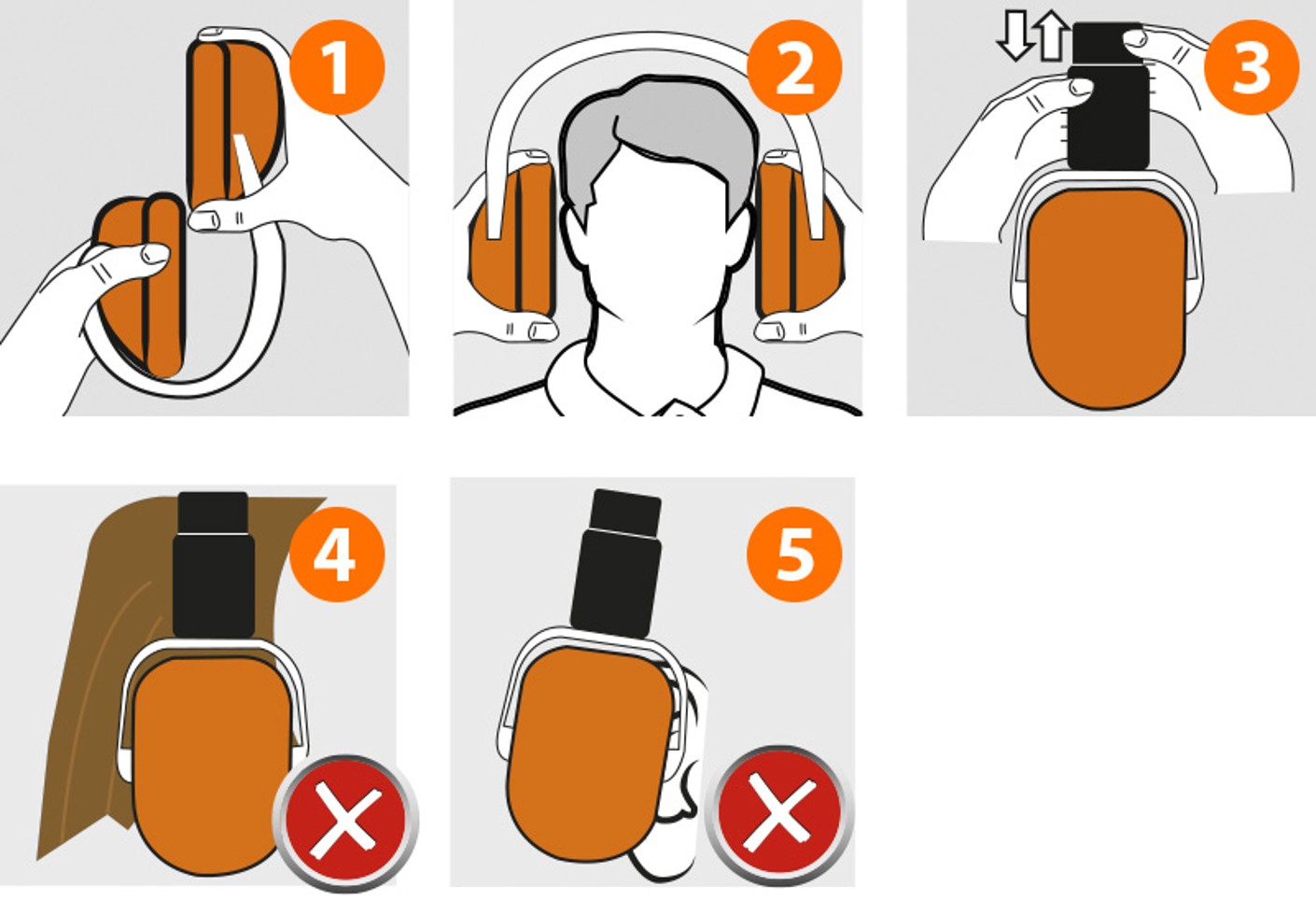 1
2
3
4
5