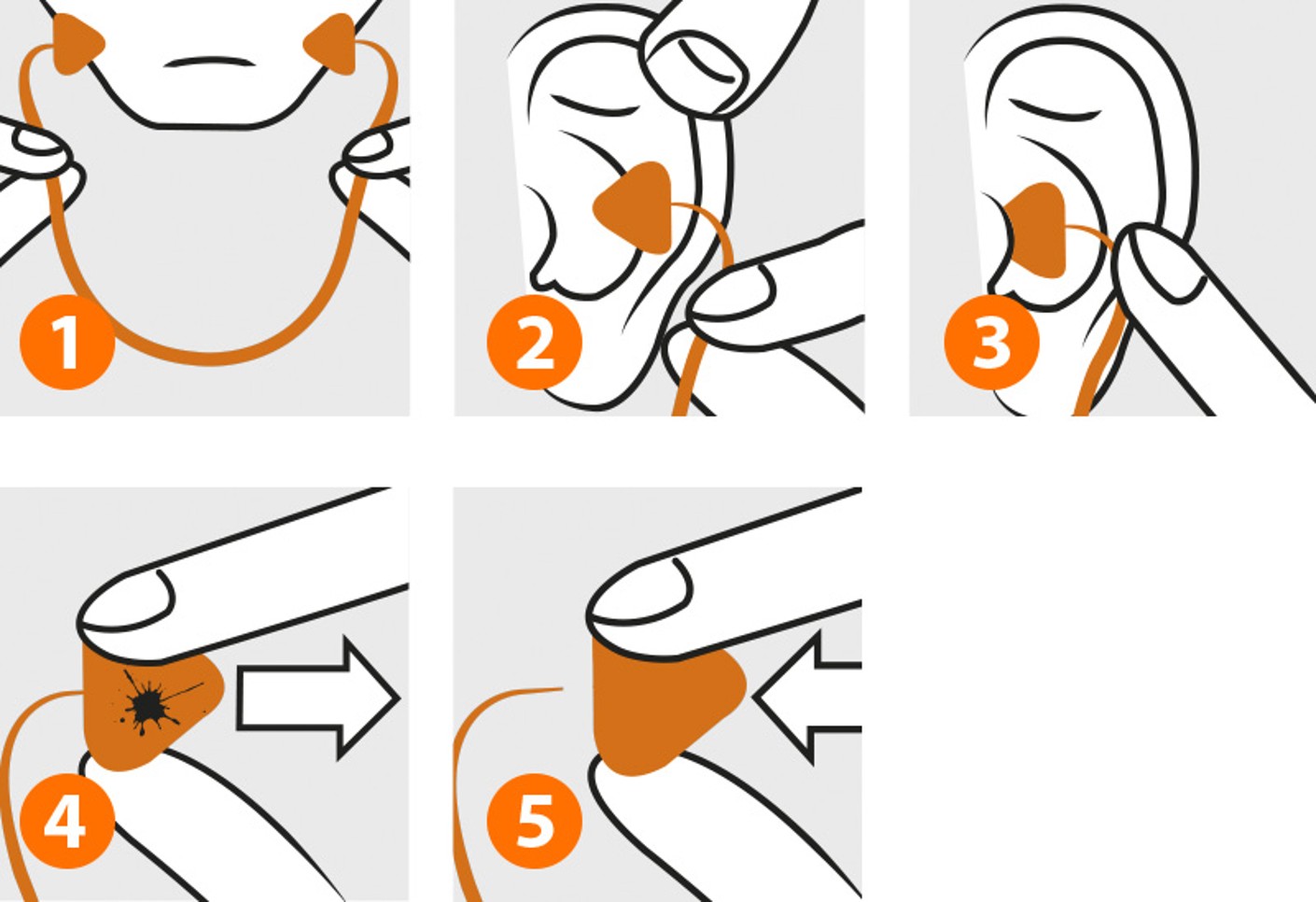 1

2

3

4

5