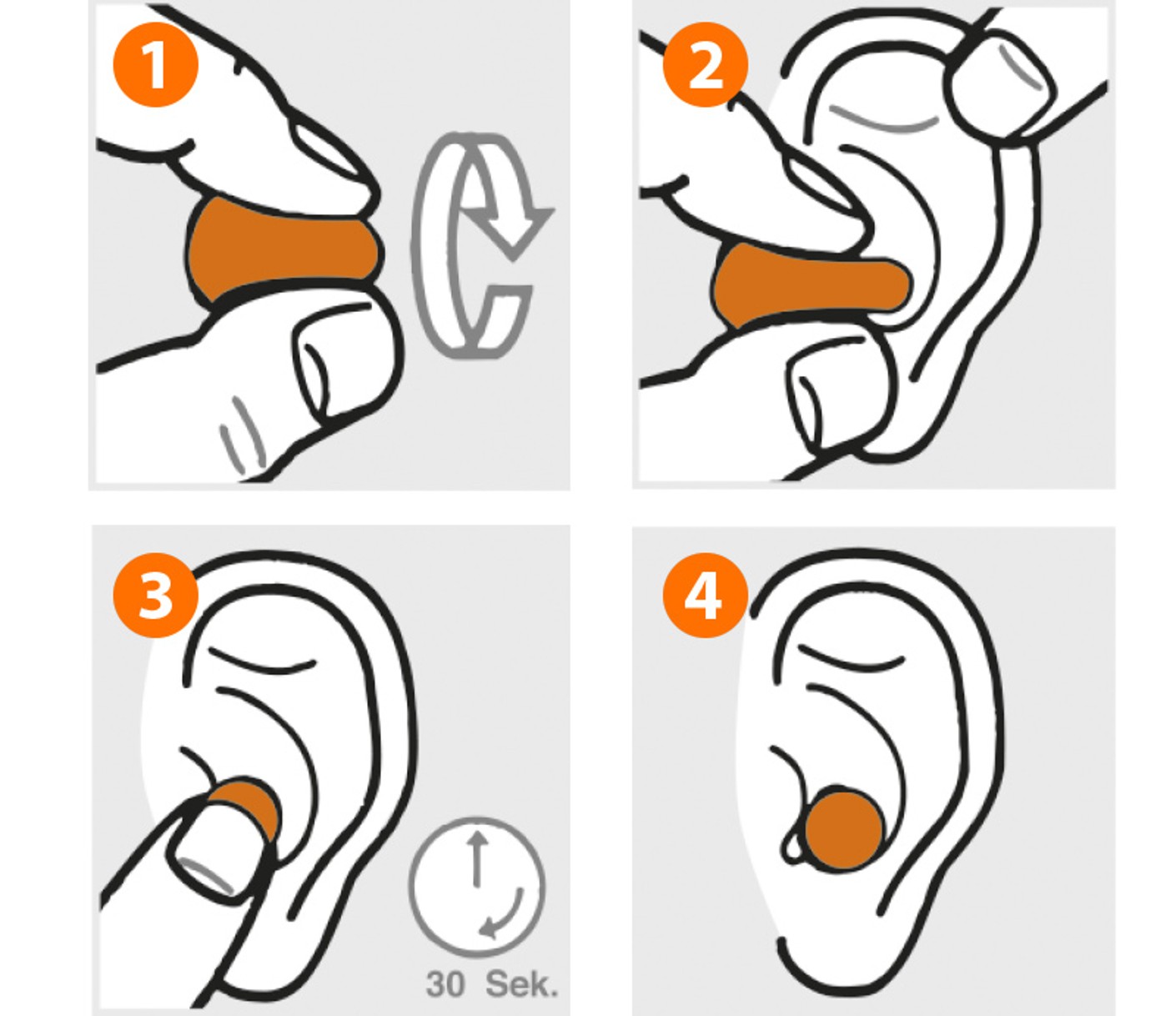 1

2

3

30 Sek.

4