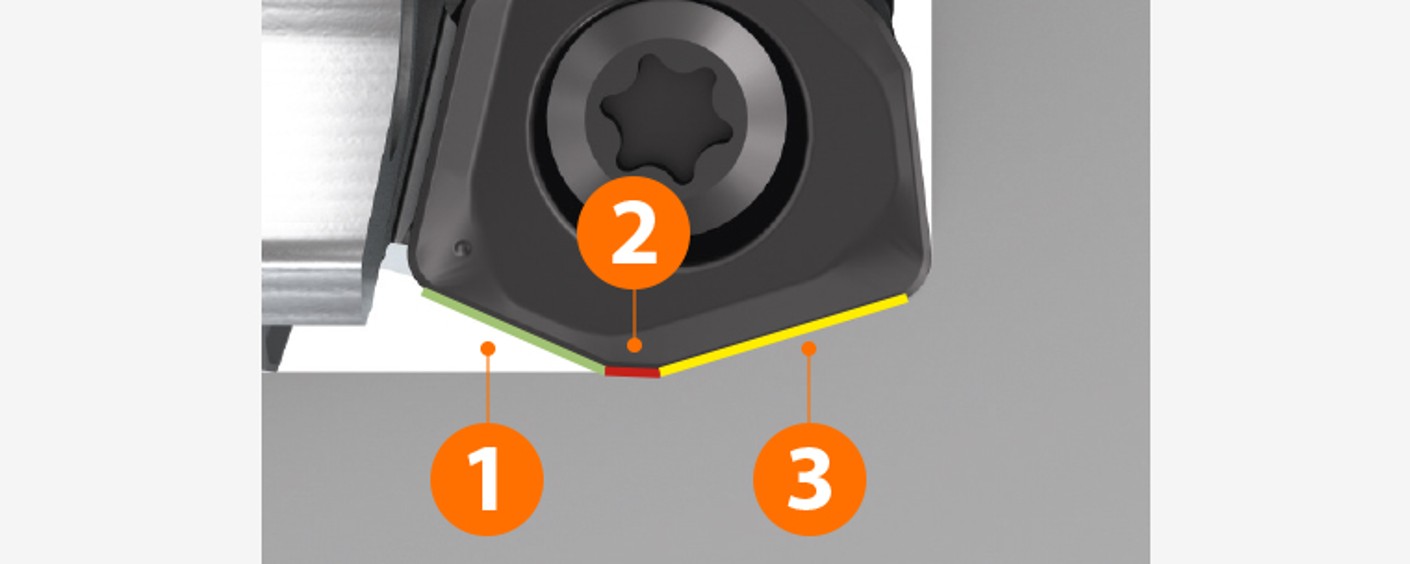 2

1

3