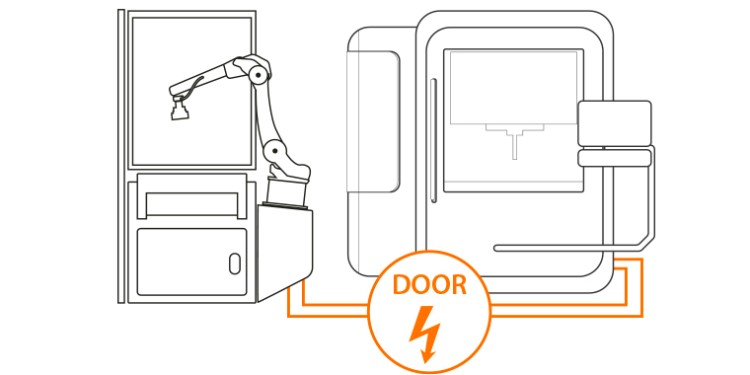 DOOR